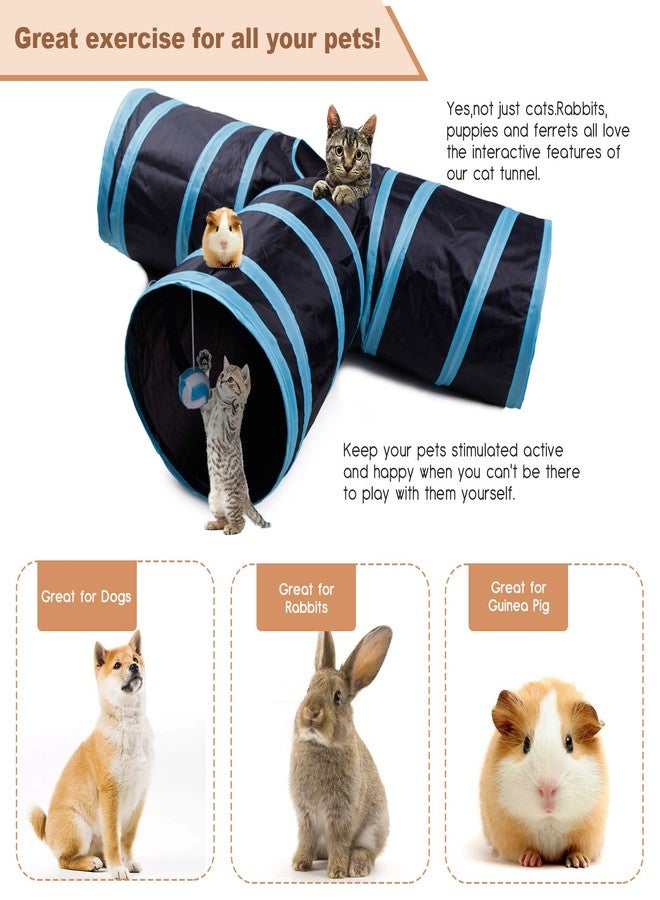 Great exercise for all your pets!

Yes,not just cats.Rabbits, puppies and ferrets all love the interactive features of our cat tunnel.

Keep your pets stimulated active and happy when you can't be there to play with them yourself.

Great for Dogs

Great for Rabbits

Great for Guinea Pig